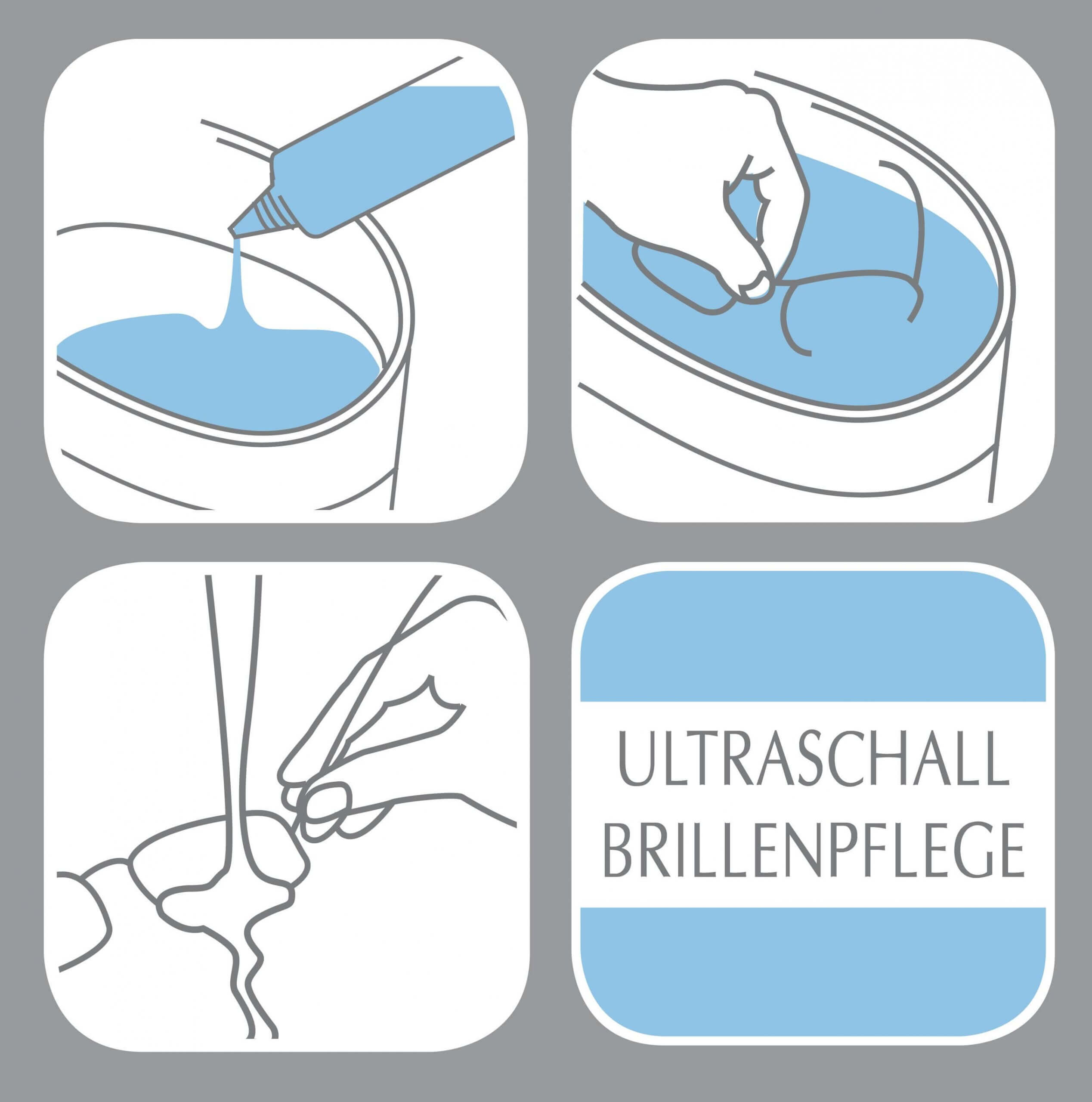 ULTRASCHALL
BRILLENPFLEGE